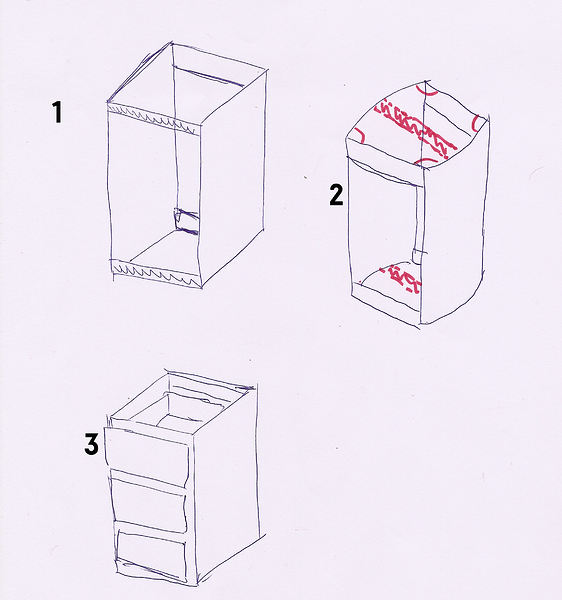 1

2

3