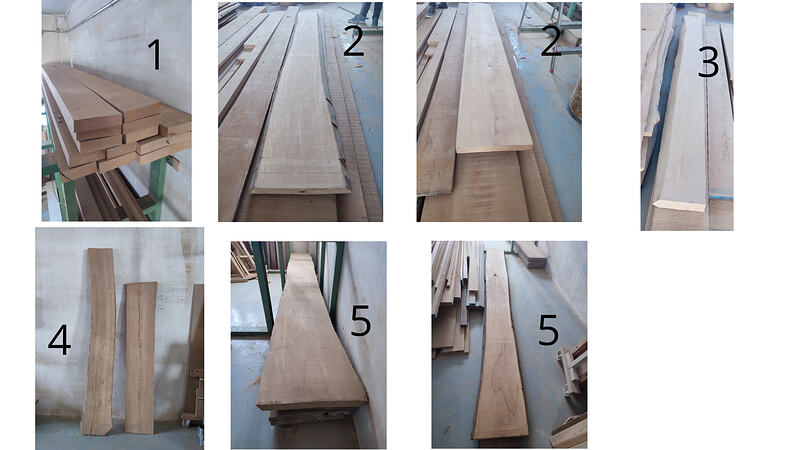 1
2
2
3
4
5
5