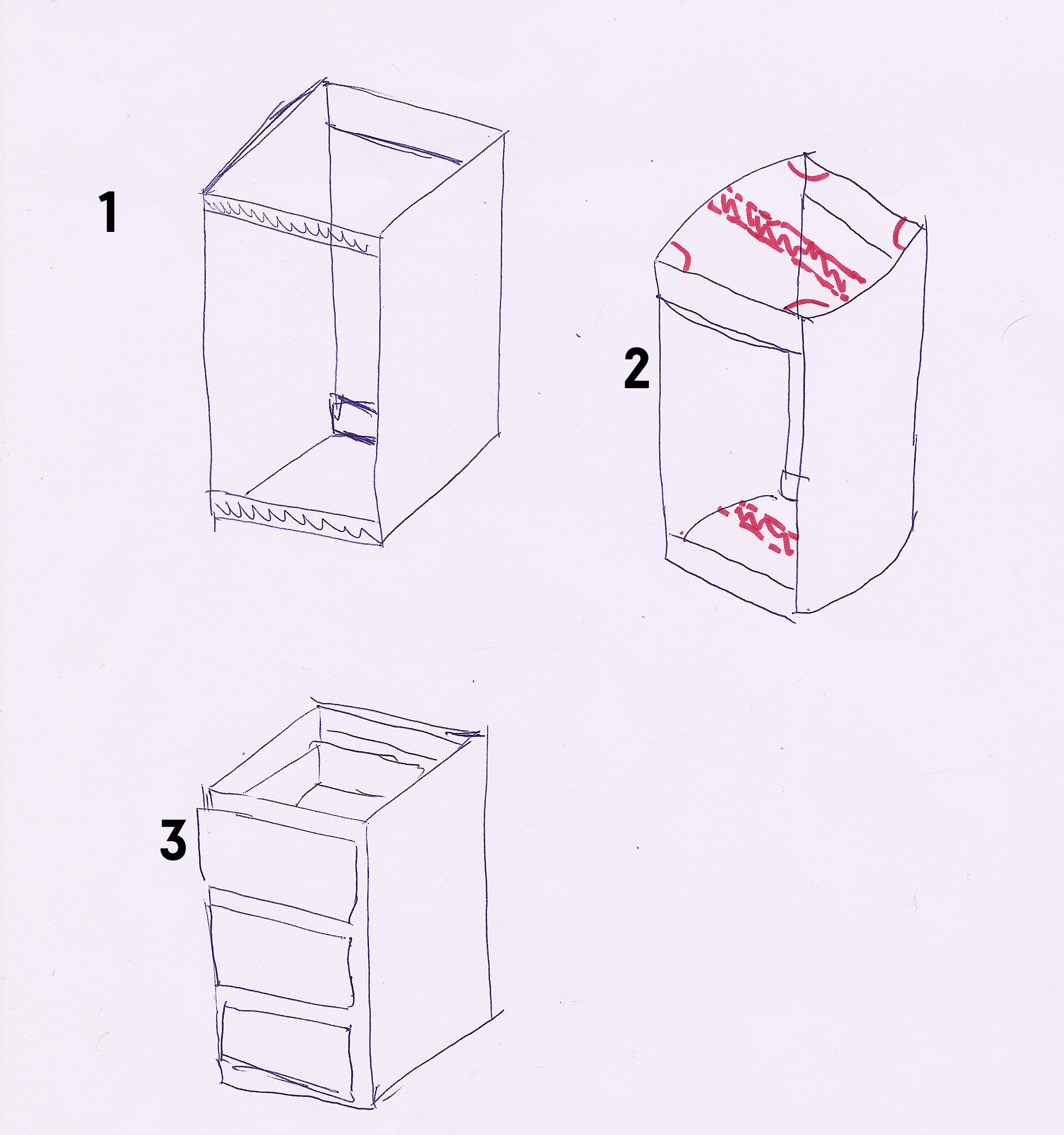 1

2

3