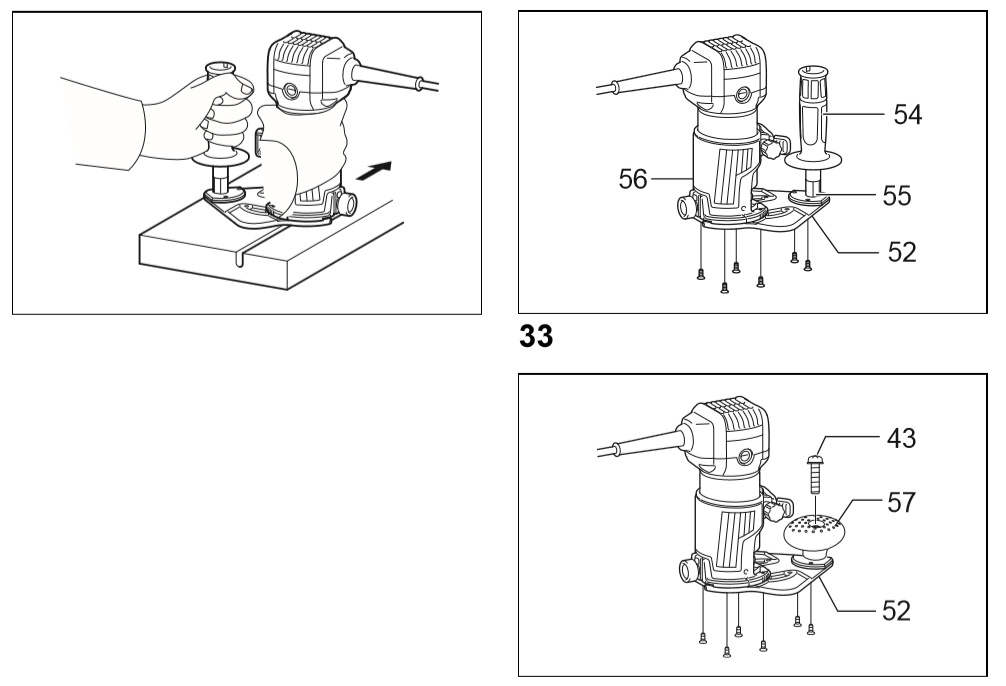 54
56
55
52

33

43
57
52