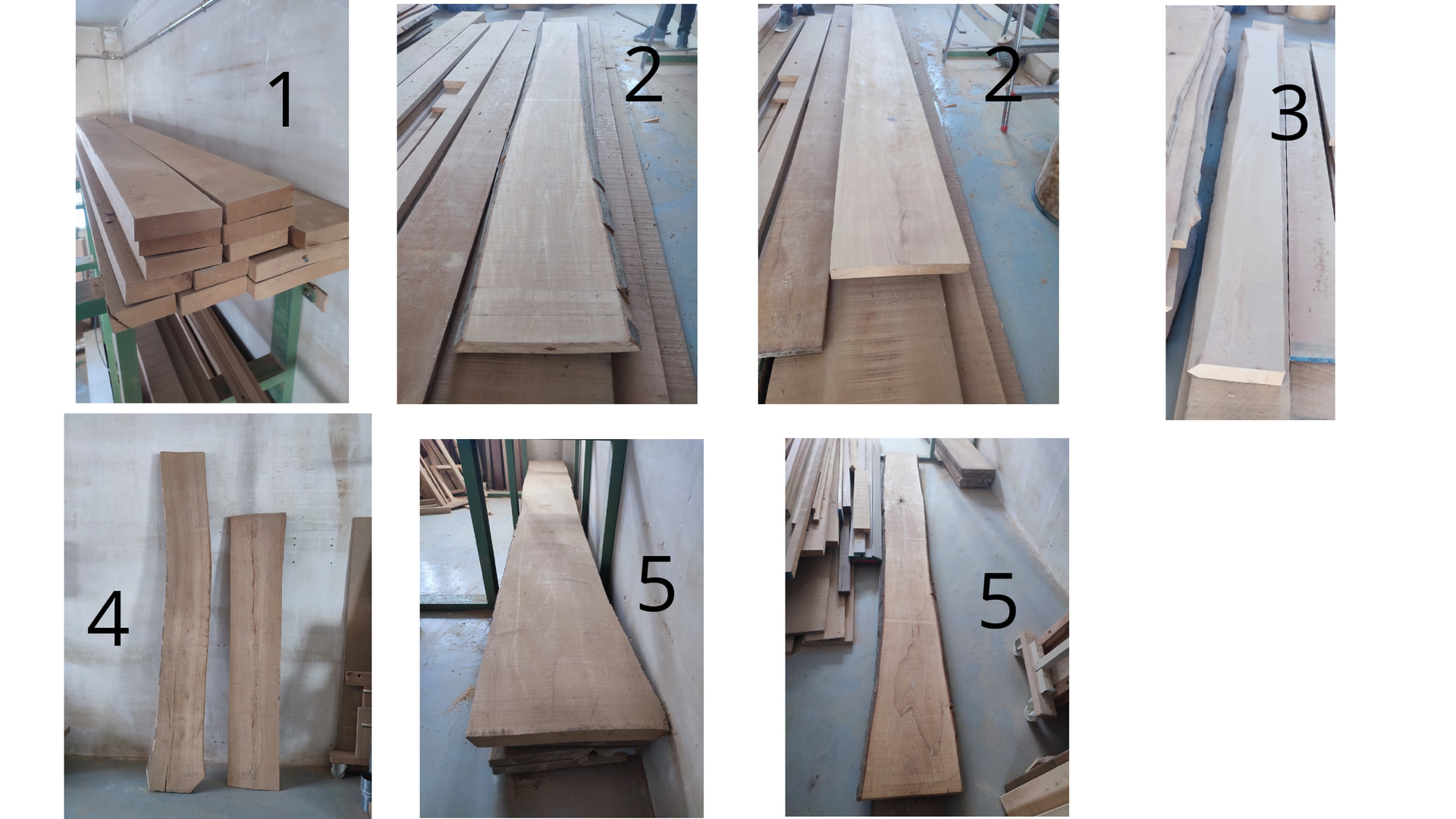 1

2

2

3

4

5

5