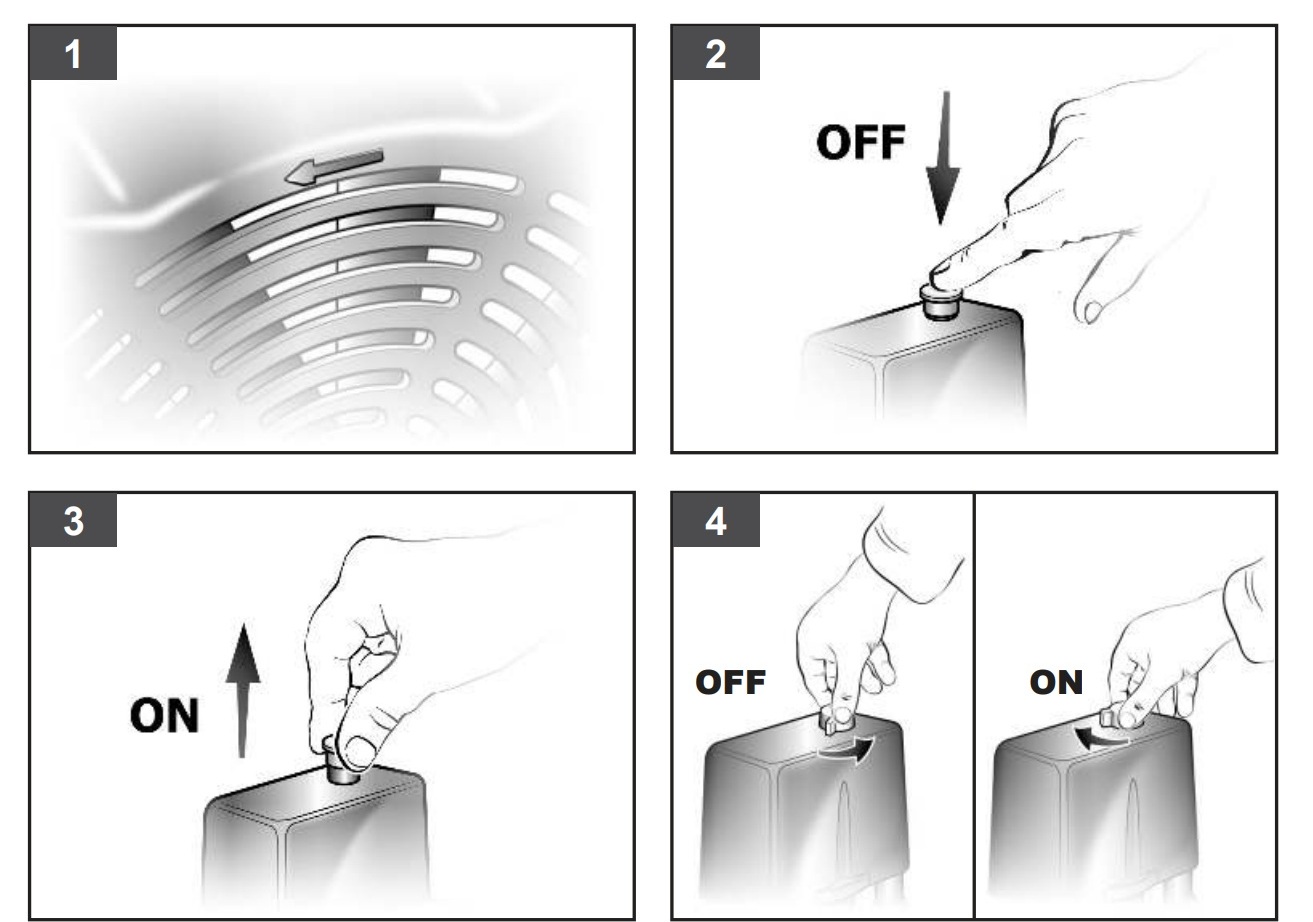 1

2

OFF

3

ON

4

OFF

ON