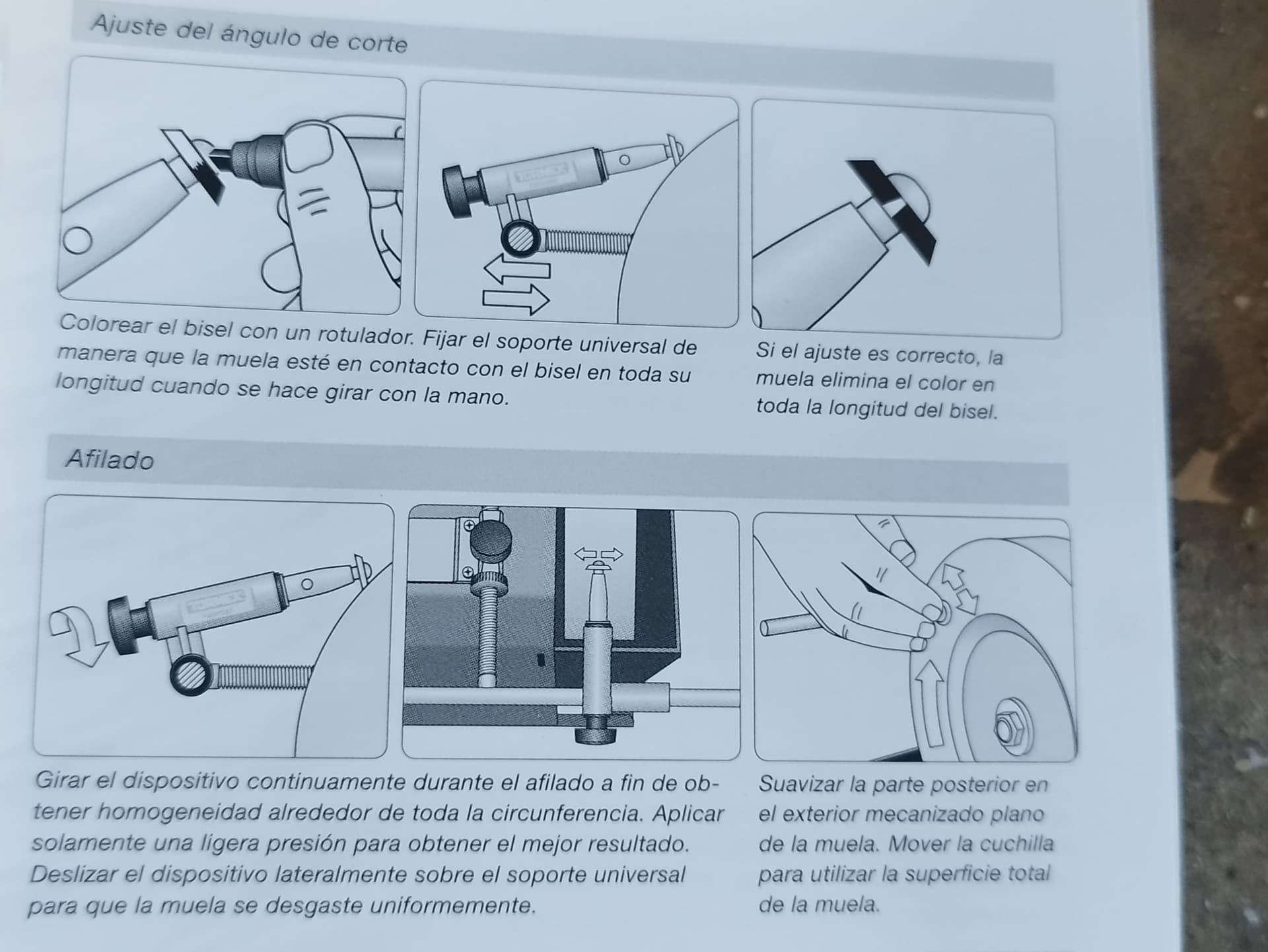 Ajuste del ángulo de corte

Colorear el bisel con un rotulador. Fijar el soporte universal de manera que la muela esté en contacto con el bisel en toda su longitud cuando se hace girar con la mano.

Si el ajuste es correcto, la muela elimina el color en toda la longitud del bisel.

Afilado

Girar el dispositivo continuamente durante el afilado a fin de obtener homogeneidad alrededor de toda la circunferencia. Aplicar solamente una ligera presión para obtener el mejor resultado. Deslizar el dispositivo lateralmente sobre el soporte universal para que la muela se desgaste uniformemente.

Suavizar la parte posterior en el exterior mecanizado plano de la muela. Mover la cuchilla para utilizar la superficie total de la muela.