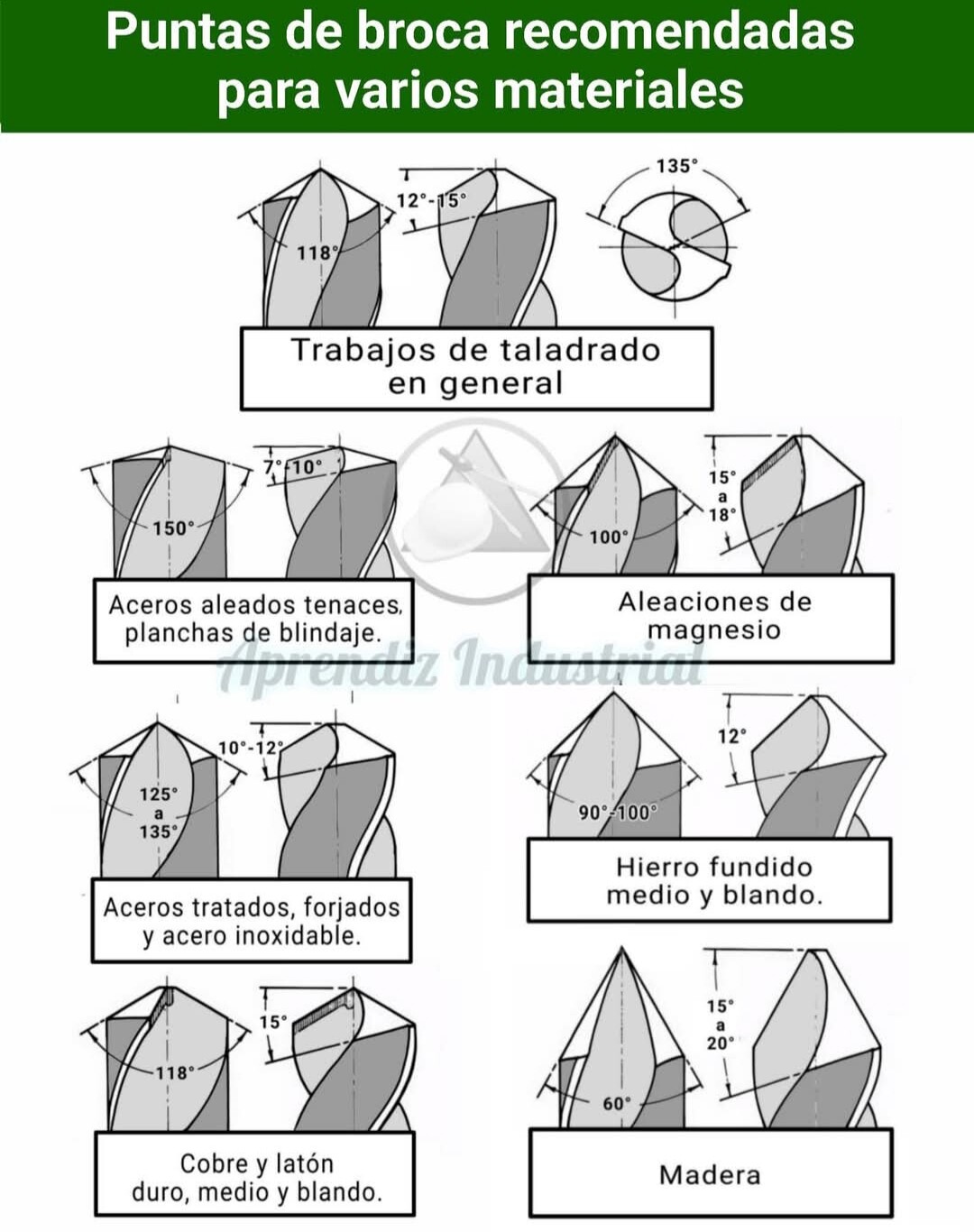 Puntas de broca recomendadas para varios materiales

118°

12°-15°

135°

Trabajos de taladrado en general

150°

7°-10°

Aceros aleados tenaces, planchas de blindaje.

100°

15° a 18°

Aleaciones de magnesio

Aprendiz Industrial

125° a 135°

10°-12°

Aceros tratados, forjados y acero inoxidable.

90°-100°

12°

Hierro fundido medio y blando.

118°

15°

Cobre y latón duro, medio y blando.

60°

15° a 20°

Madera